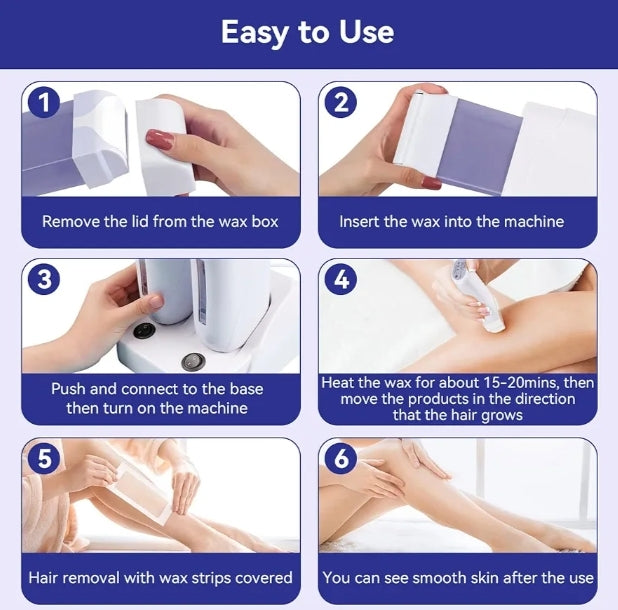 Easy to Use

1

Remove the lid from the wax box

2

Insert the wax into the machine

3

Push and connect to the base then turn on the machine

4

Heat the wax for about 15-20mins, then move the products in the direction that the hair grows

5

Hair removal with wax strips covered

6

You can see smooth skin after the use