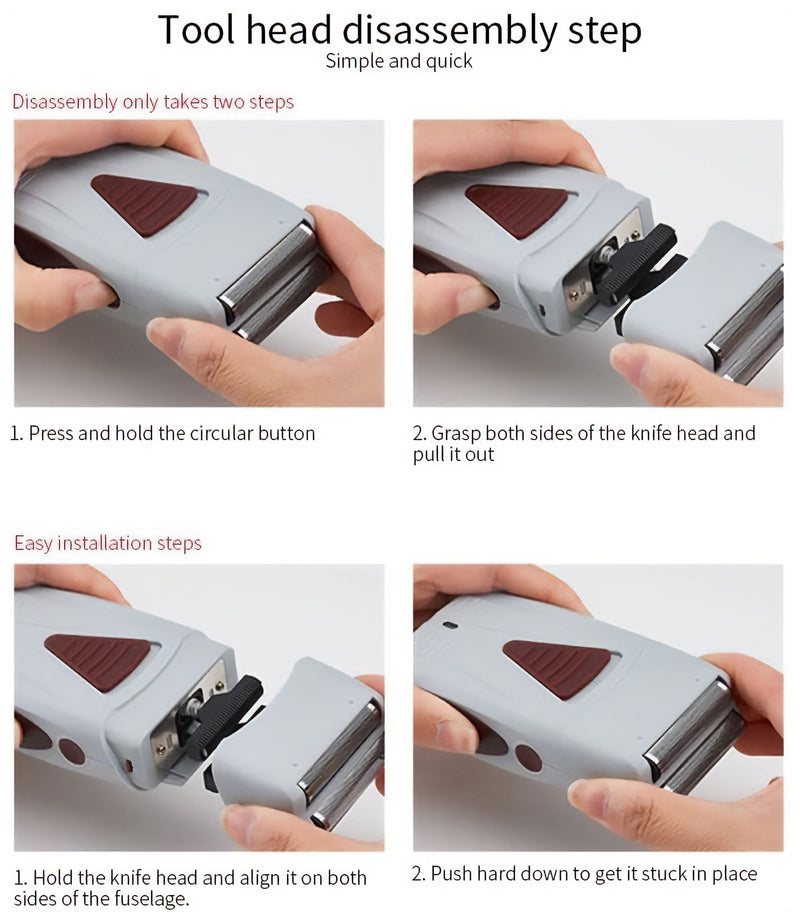 Tool head disassembly step
Simple and quick

Disassembly only takes two steps

1. Press and hold the circular button

2. Grasp both sides of the knife head and pull it out

Easy installation steps

1. Hold the knife head and align it on both sides of the fuselage.

2. Push hard down to get it stuck in place