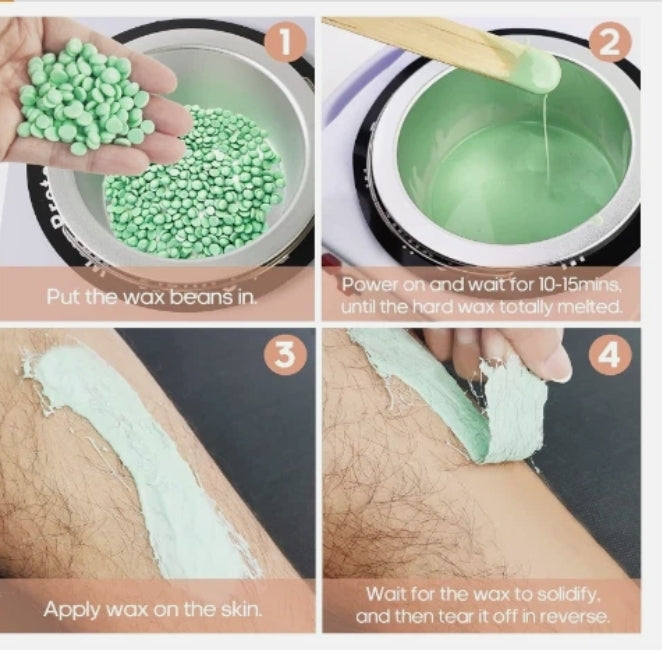 1
Put the wax beans in.

2
Power on and wait for 10-15mins, until the hard wax totally melted.

3
Apply wax on the skin.

4
Wait for the wax to solidify, and then tear it off in reverse.