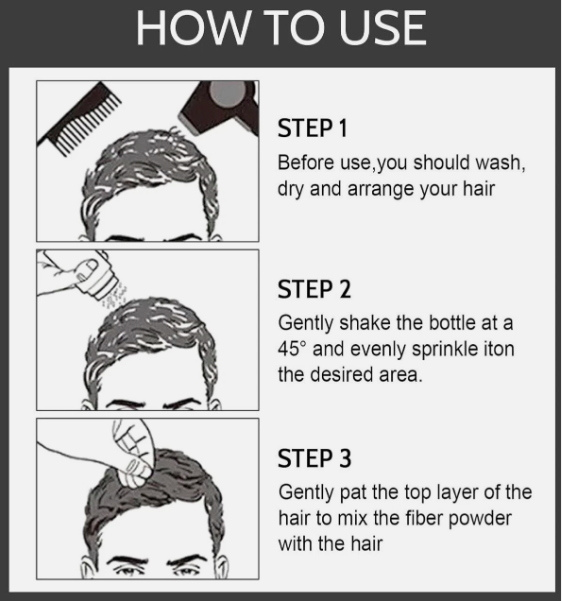 HOW TO USE

STEP 1
Before use,you should wash, dry and arrange your hair

STEP 2
Gently shake the bottle at a 45° and evenly sprinkle iton the desired area.

STEP 3
Gently pat the top layer of the hair to mix the fiber powder with the hair