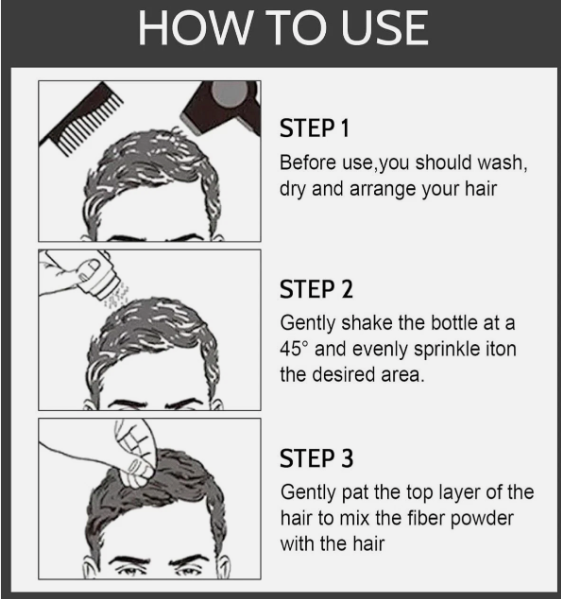 HOW TO USE

STEP 1
Before use,you should wash, dry and arrange your hair

STEP 2
Gently shake the bottle at a 45° and evenly sprinkle iton the desired area.

STEP 3
Gently pat the top layer of the hair to mix the fiber powder with the hair