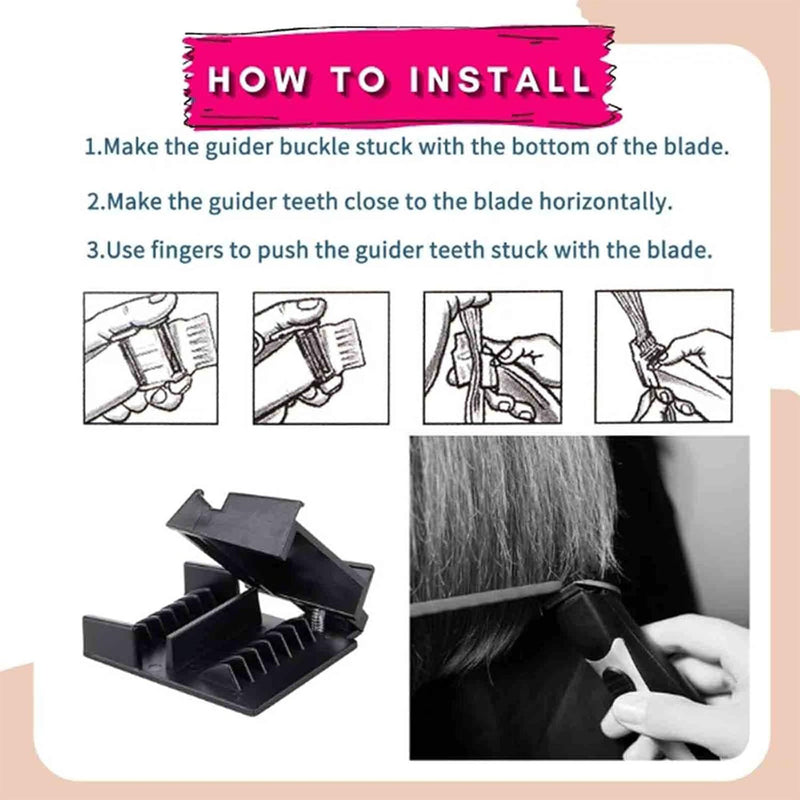 HOW TO INSTALL

1.Make the guider buckle stuck with the bottom of the blade.

2.Make the guider teeth close to the blade horizontally.

3.Use fingers to push the guider teeth stuck with the blade.